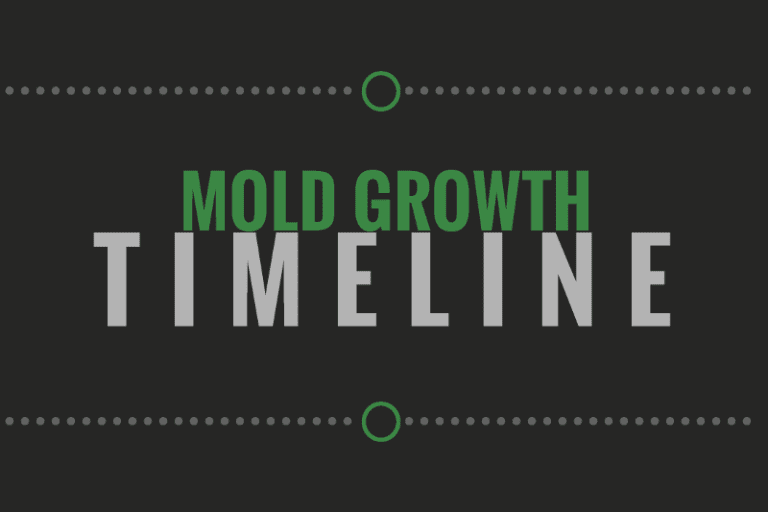 MOLD GROWTH
TIMELINE